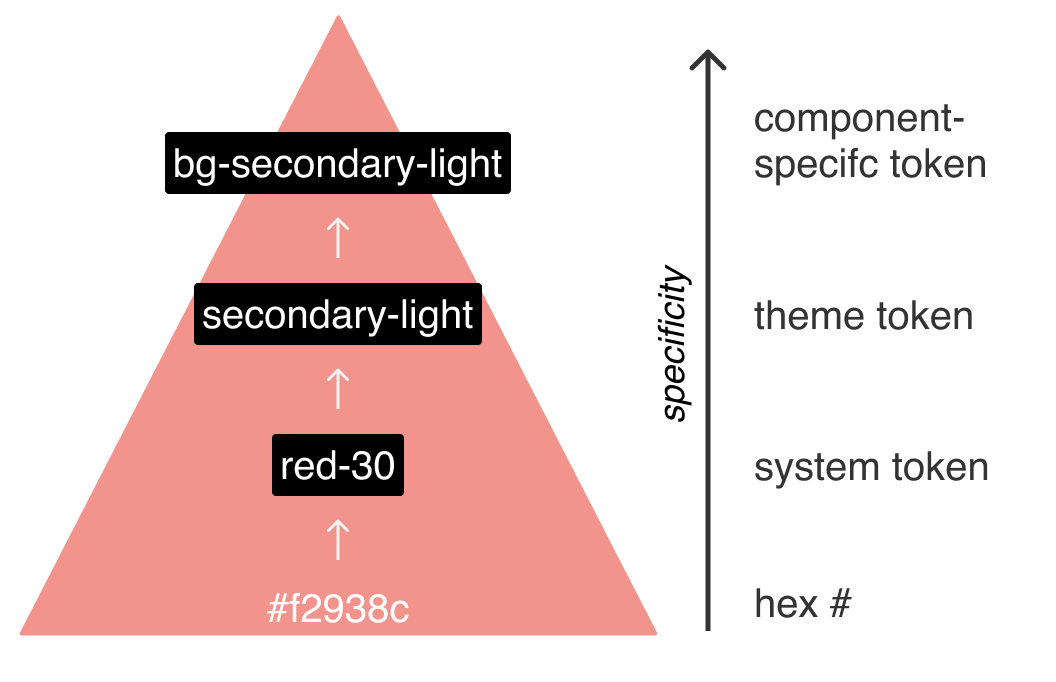 bg-secondary-light
↑
secondary-light
↑
red-30
↑
#f2938c

specificity

component-specifc token

theme token

system token

hex #